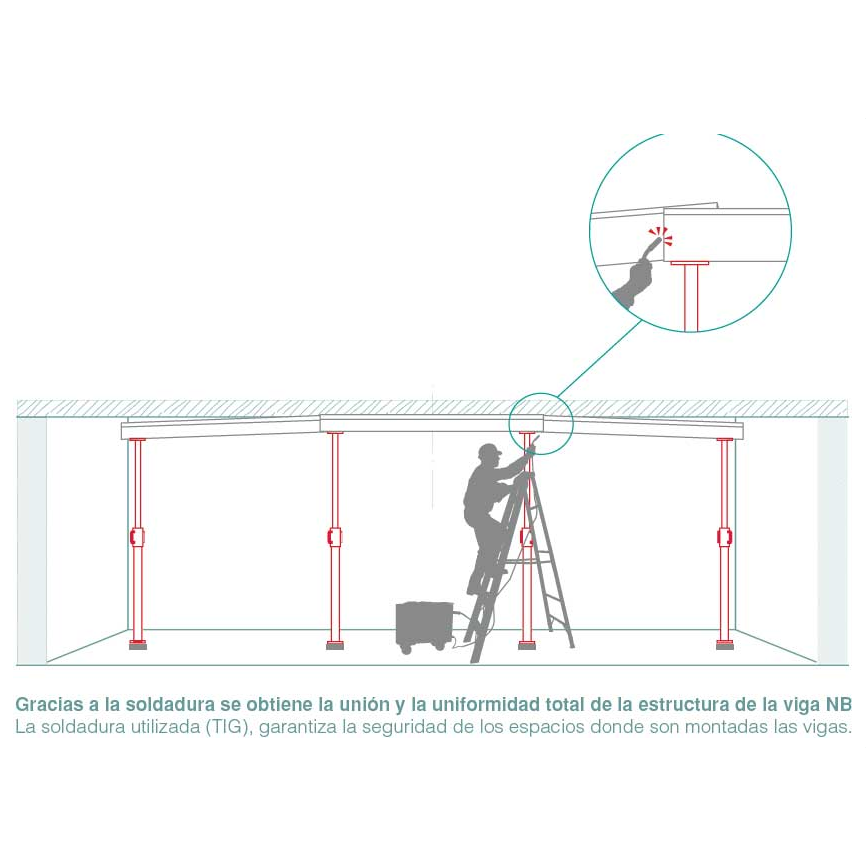 Gracias a la soldadura se obtiene la unión y la uniformidad total de la estructura de la viga NB
La soldadura utilizada (TIG), garantiza la seguridad de los espacios donde son montadas las vigas.