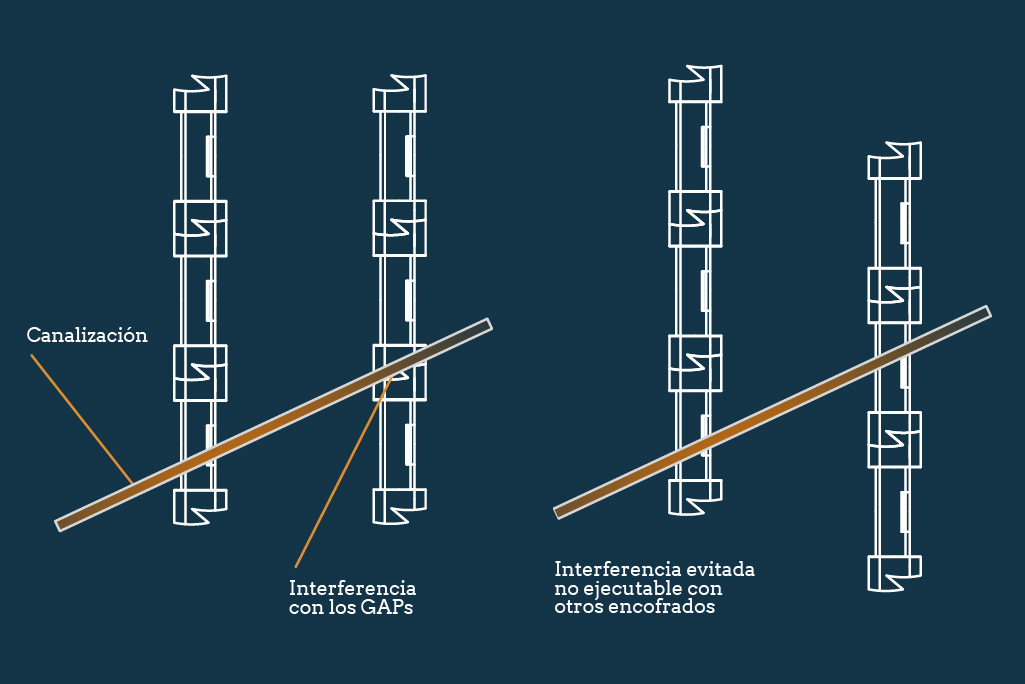 Canalización

Interferencia
con los GAPs

Interferencia evitada
no ejecutable con
otros encofrados